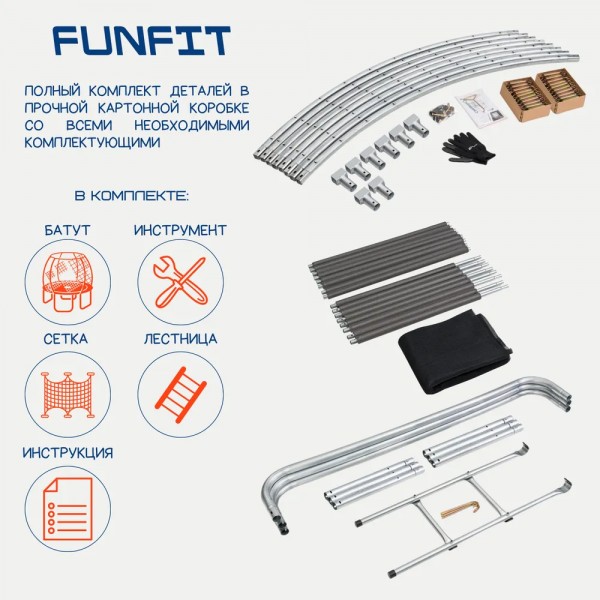 FUNFIT

ПОЛНЫЙ КОМПЛЕКТ ДЕТАЛЕЙ В ПРОЧНОЙ КАРТОННОЙ КОРОБКЕ СО ВСЕМИ НЕОБХОДИМЫМИ КОМПЛЕКТУЮЩИМИ

В КОМПЛЕКТЕ:

БАТУТ

ИНСТРУМЕНТ

СЕТКА

ЛЕСТНИЦА

ИНСТРУКЦИЯ