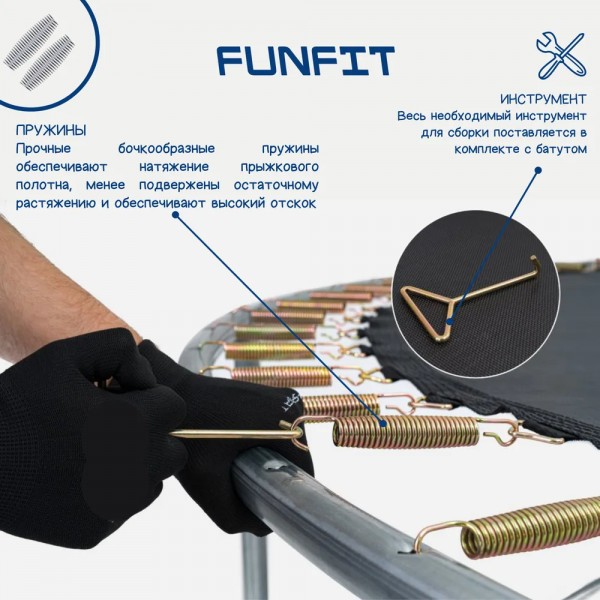 FUNFIT

ПРУЖИНЫ
Прочные бочкообразные пружины обеспечивают натяжение прыжкового полотна, менее подвержены остаточному растяжению и обеспечивают высокий отскок

ИНСТРУМЕНТ
Весь необходимый инструмент для сборки поставляется в комплекте с батутом