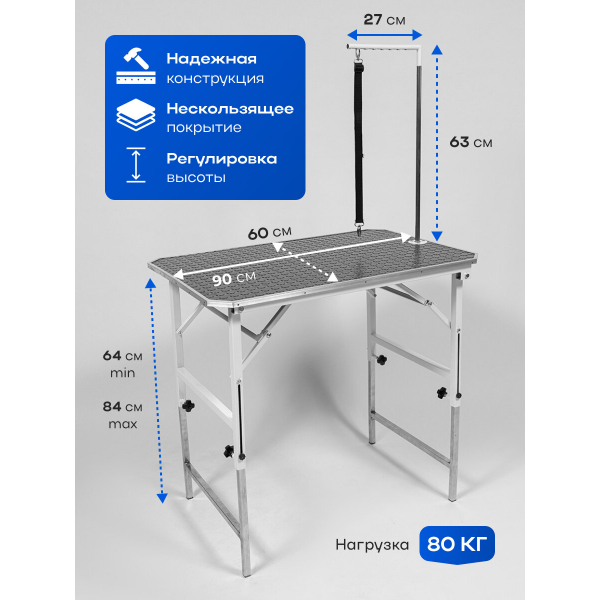 Надежная конструкция

Нескользящее покрытие

Регулировка высоты

27 см

63 см

60 см

90 см

64 см
min

84 см
max

Нагрузка 80 КГ