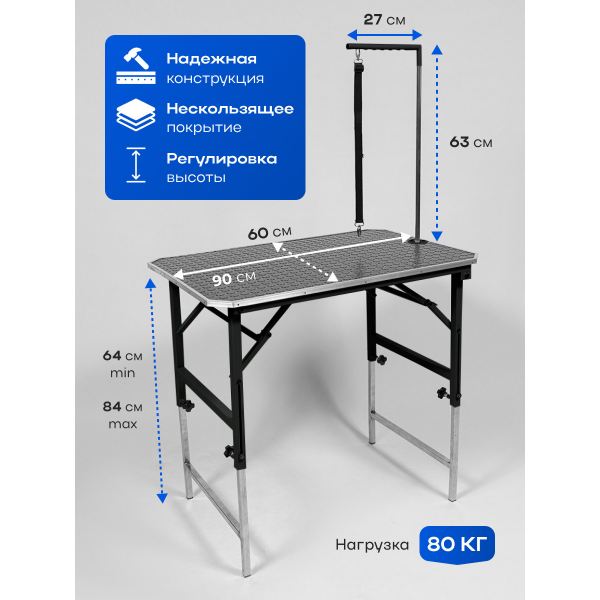 Надежная конструкция

Нескользящее покрытие

Регулировка высоты

27 см

63 см

60 см

90 см

64 см min

84 см max

Нагрузка 80 КГ