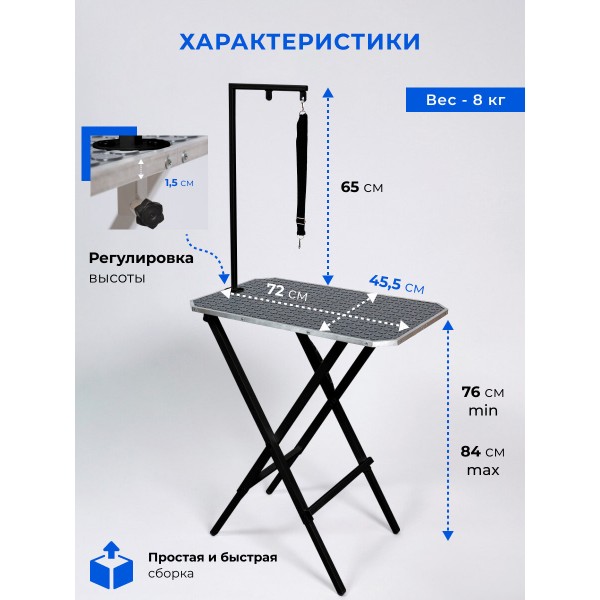 ХАРАКТЕРИСТИКИ

Вес - 8 кг

1,5 см

65 см

Регулировка высоты

72 см

45,5 см

76 см min

84 см max

Простая и быстрая сборка